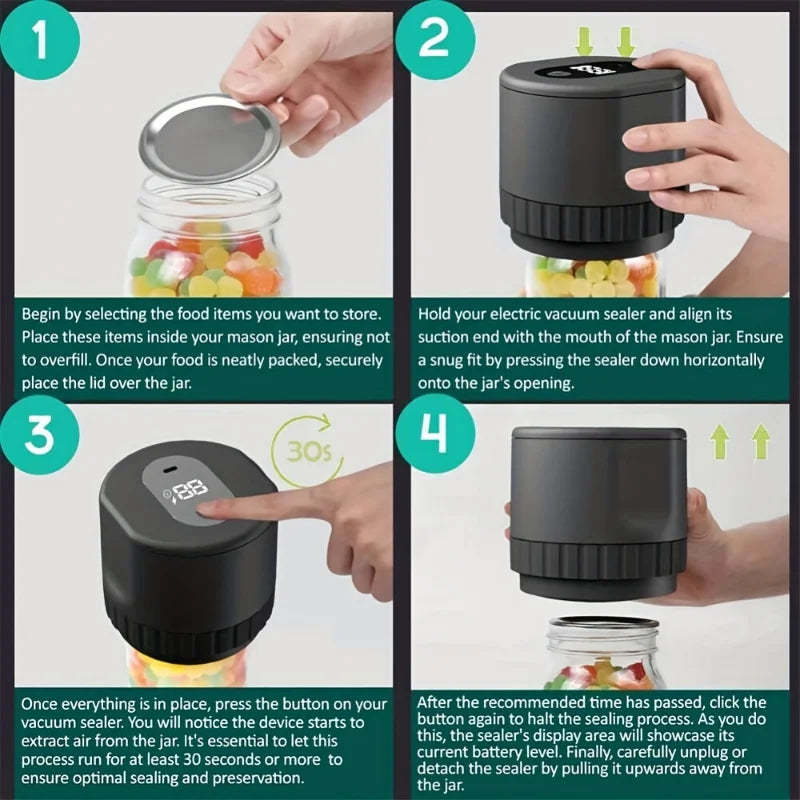 1

Begin by selecting the food items you want to store. Place these items inside your mason jar, ensuring not to overfill. Once your food is neatly packed, securely place the lid over the jar.

2

Hold your electric vacuum sealer and align its suction end with the mouth of the mason jar. Ensure a snug fit by pressing the sealer down horizontally onto the jar's opening.

3

30s

88

Once everything is in place, press the button on your vacuum sealer. You will notice the device starts to extract air from the jar. It's essential to let this process run for at least 30 seconds or more to ensure optimal sealing and preservation.

4

After the recommended time has passed, click the button again to halt the sealing process. As you do this, the sealer's display area will showcase its current battery level. Finally, carefully unplug or detach the sealer by pulling it upwards away from the jar.